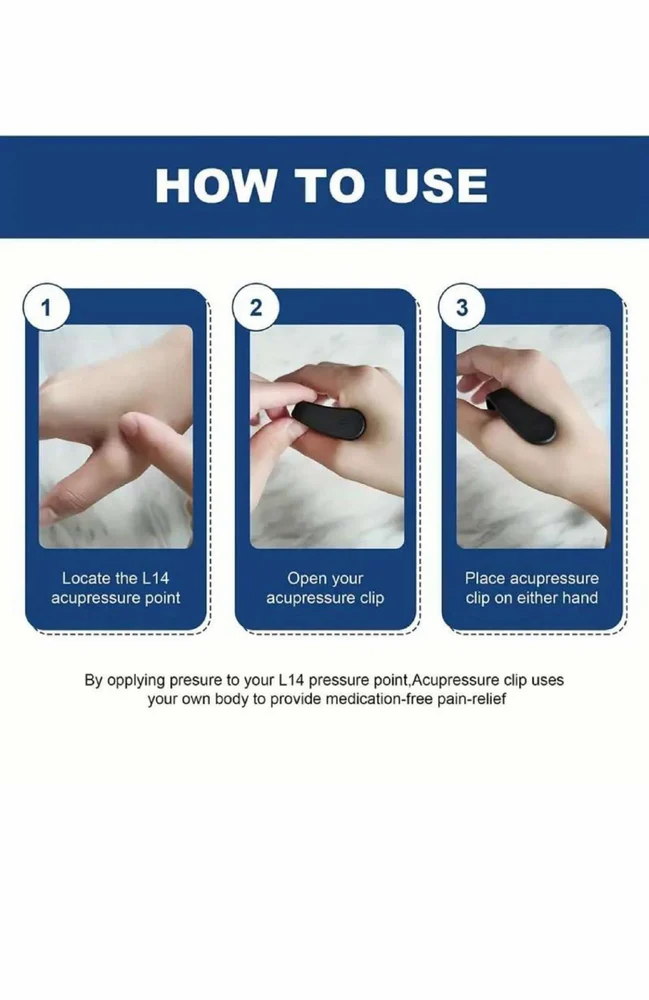 HOW TO USE

1

Locate the L14 acupressure point

2

Open your acupressure clip

3

Place acupressure clip on either hand

By opplying presure to your L14 pressure point,Acupressure clip uses your own body to provide medication-free pain-relief